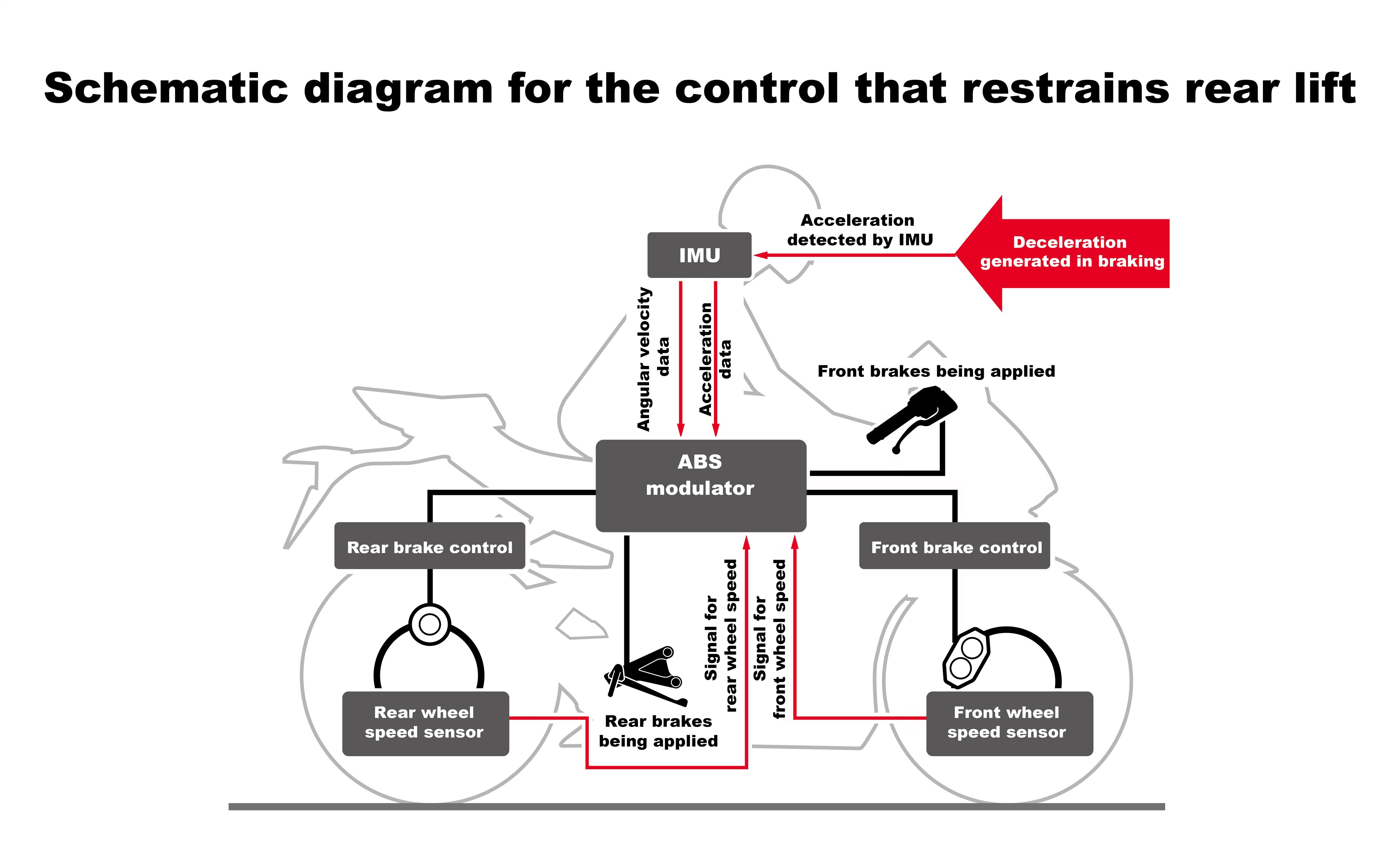 Schematic diagram for the control that restrains rear lift

IMU

Acceleration detected by IMU

Deceleration generated in braking

Angular velocity data

Acceleration data

Front brakes being applied

ABS modulator

Rear brake control

Front brake control

Signal for rear wheel speed

Signal for front wheel speed

Rear wheel speed sensor

Rear brakes being applied

Front wheel speed sensor